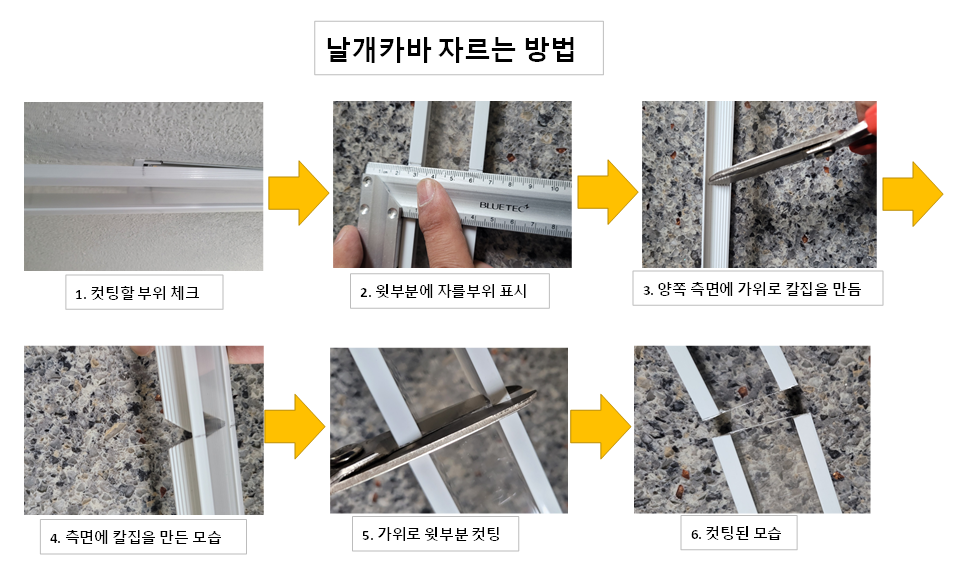 날개카바 자르는 방법

1. 컷팅할 부위 체크

BLUETEC

2. 윗부분에 자를부위 표시

3. 양쪽 측면에 가위로 칼집을 만듬

4. 측면에 칼집을 만든 모습

5. 가위로 윗부분 컷팅

6. 컷팅된 모습